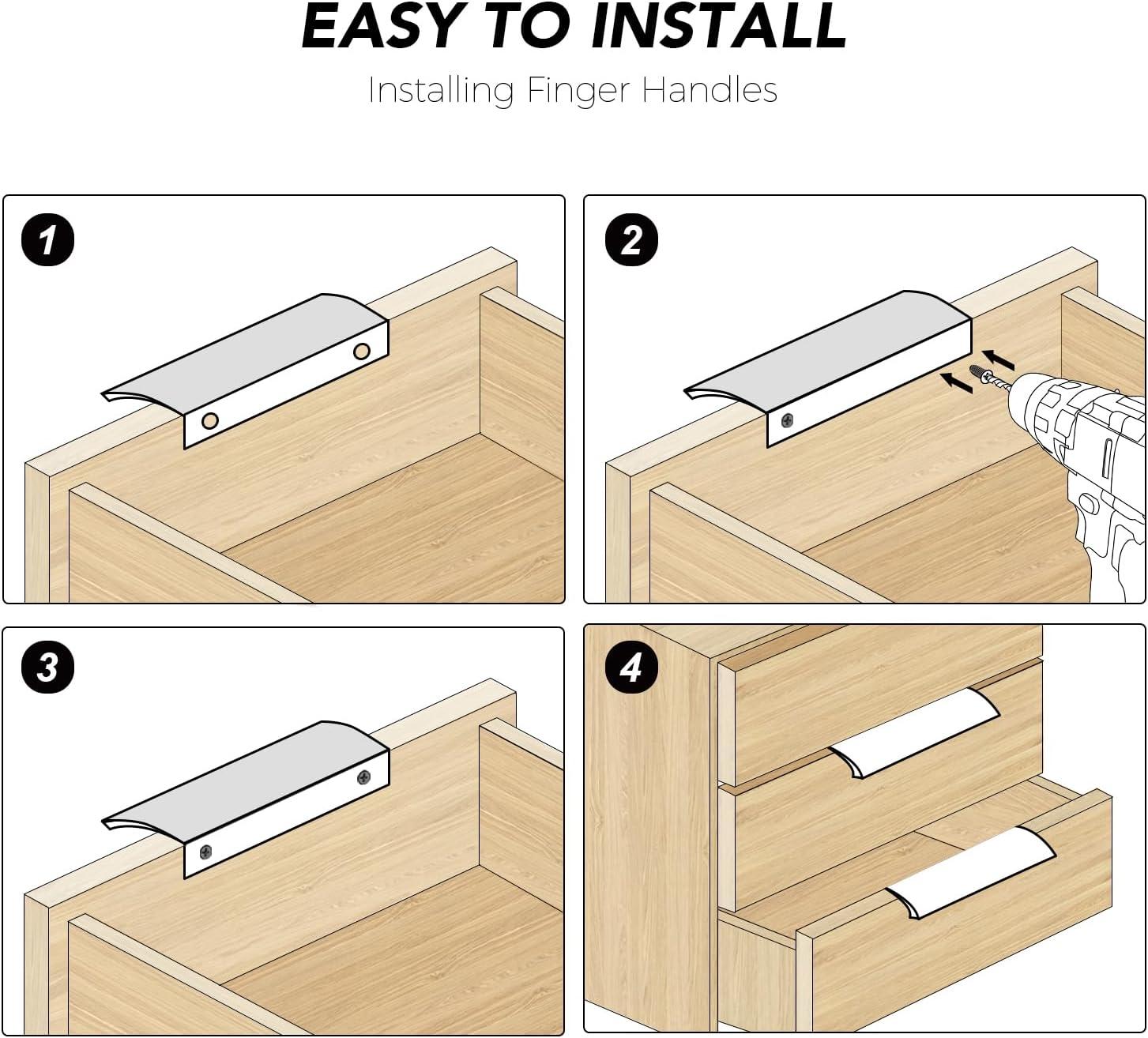 EASY TO INSTALL

Installing Finger Handles

1

2

3

4