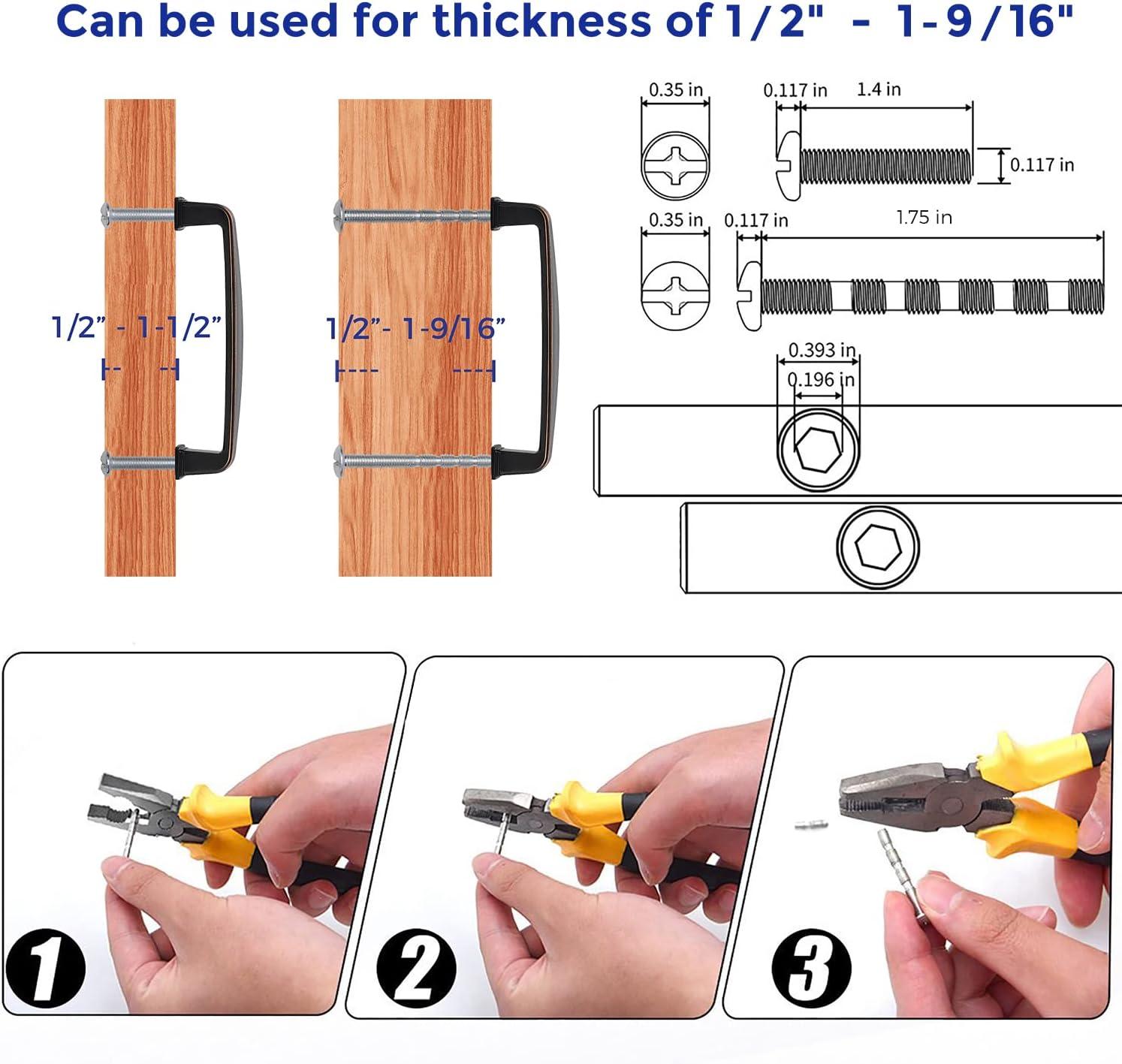 Can be used for thickness of 1/2" - 1-9/16"

1/2" - 1-1/2"

1/2"- 1-9/16"

0.35 in

0.117 in

1.4 in

0.117 in

0.35 in

0.117 in

1.75 in

0.393 in

0.196 in

1

2

3