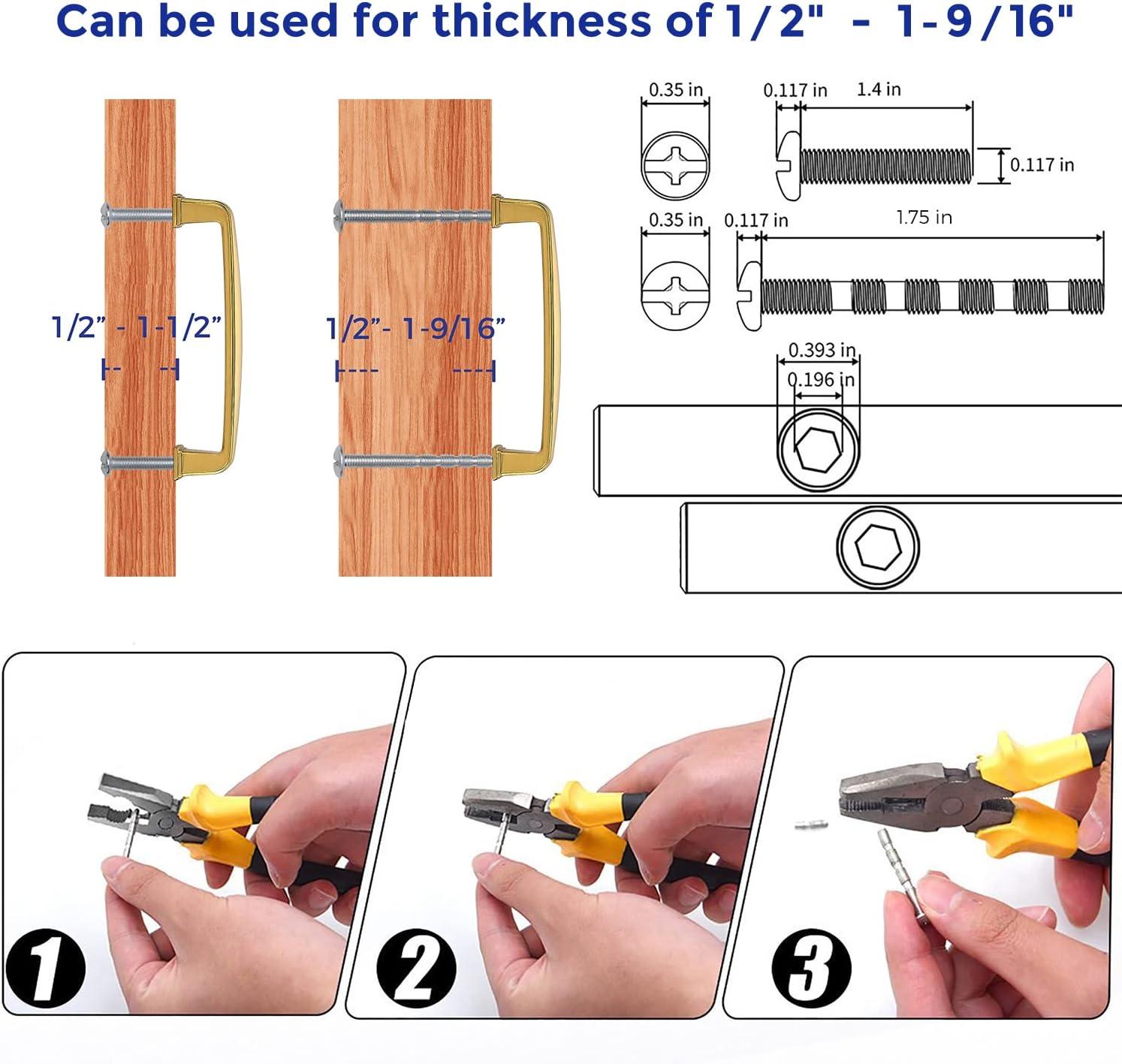 Can be used for thickness of 1/2" - 1-9/16"

1/2" - 1-1/2"

1/2"- 1-9/16"

0.35 in

0.117 in

1.4 in

0.117 in

0.35 in

0.117 in

1.75 in

0.393 in

0.196 in

1

2

3