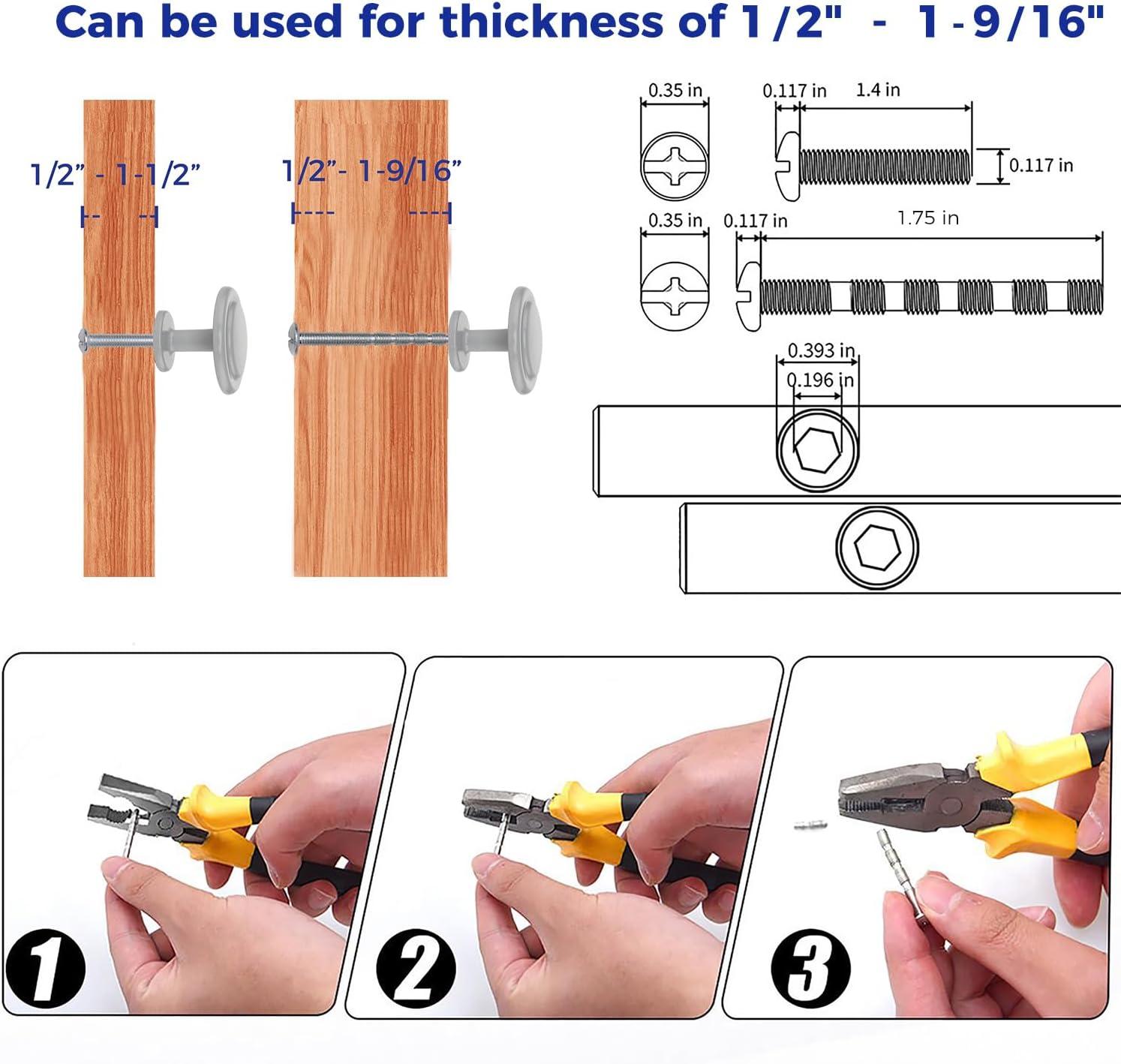 Can be used for thickness of 1/2" - 1-9/16"

1/2" - 1-1/2"

1/2"- 1-9/16"

0.35 in

0.117 in

1.4 in

0.117 in

0.35 in

0.117 in

1.75 in

0.393 in

0.196 in

1

2

3