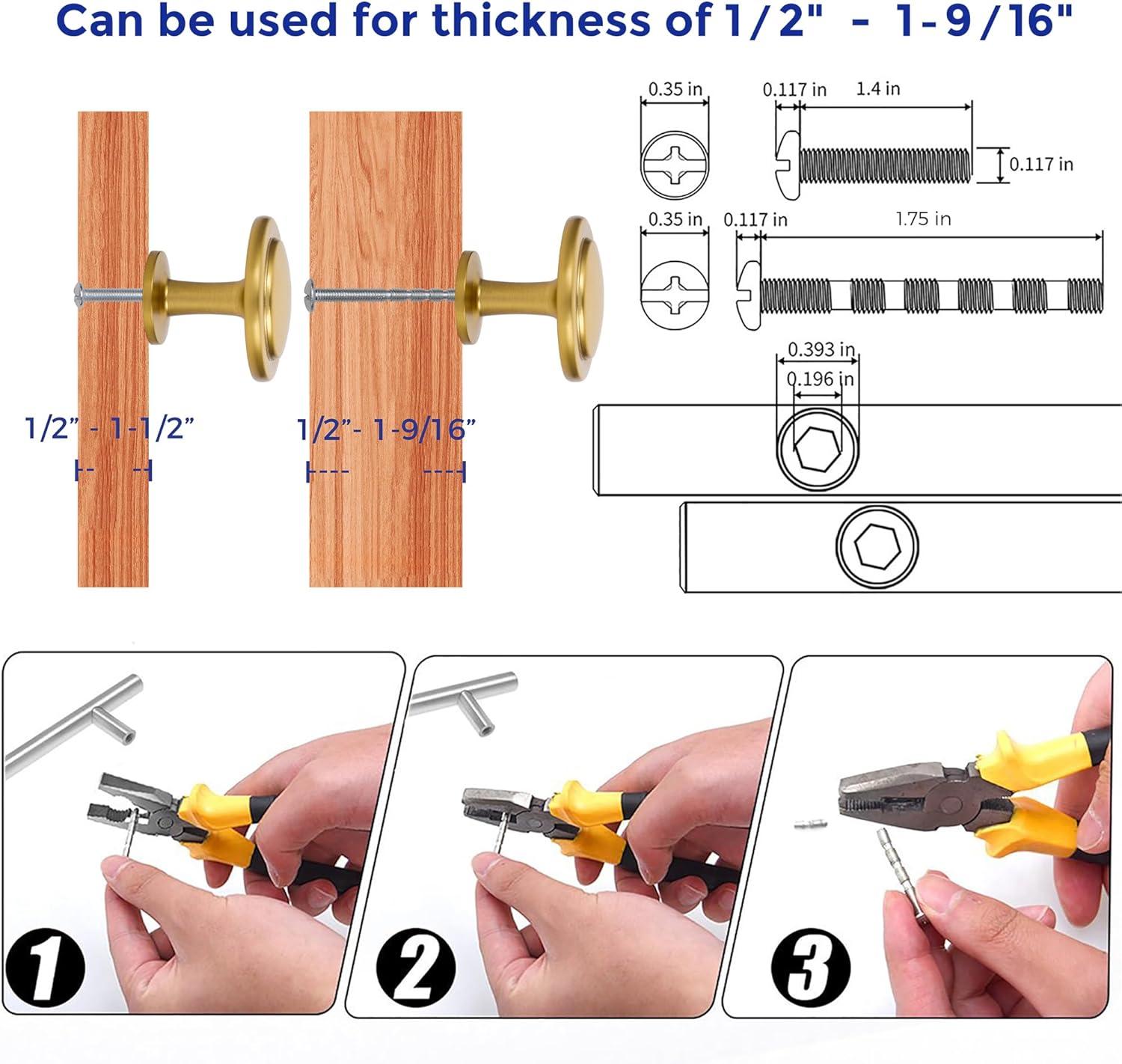 Can be used for thickness of 1/2" - 1-9/16"

1/2" - 1-1/2"

1/2"- 1-9/16"

0.35 in

0.117 in

1.4 in

0.117 in

0.35 in

0.117 in

1.75 in

0.393 in

0.196 in

1

2

3