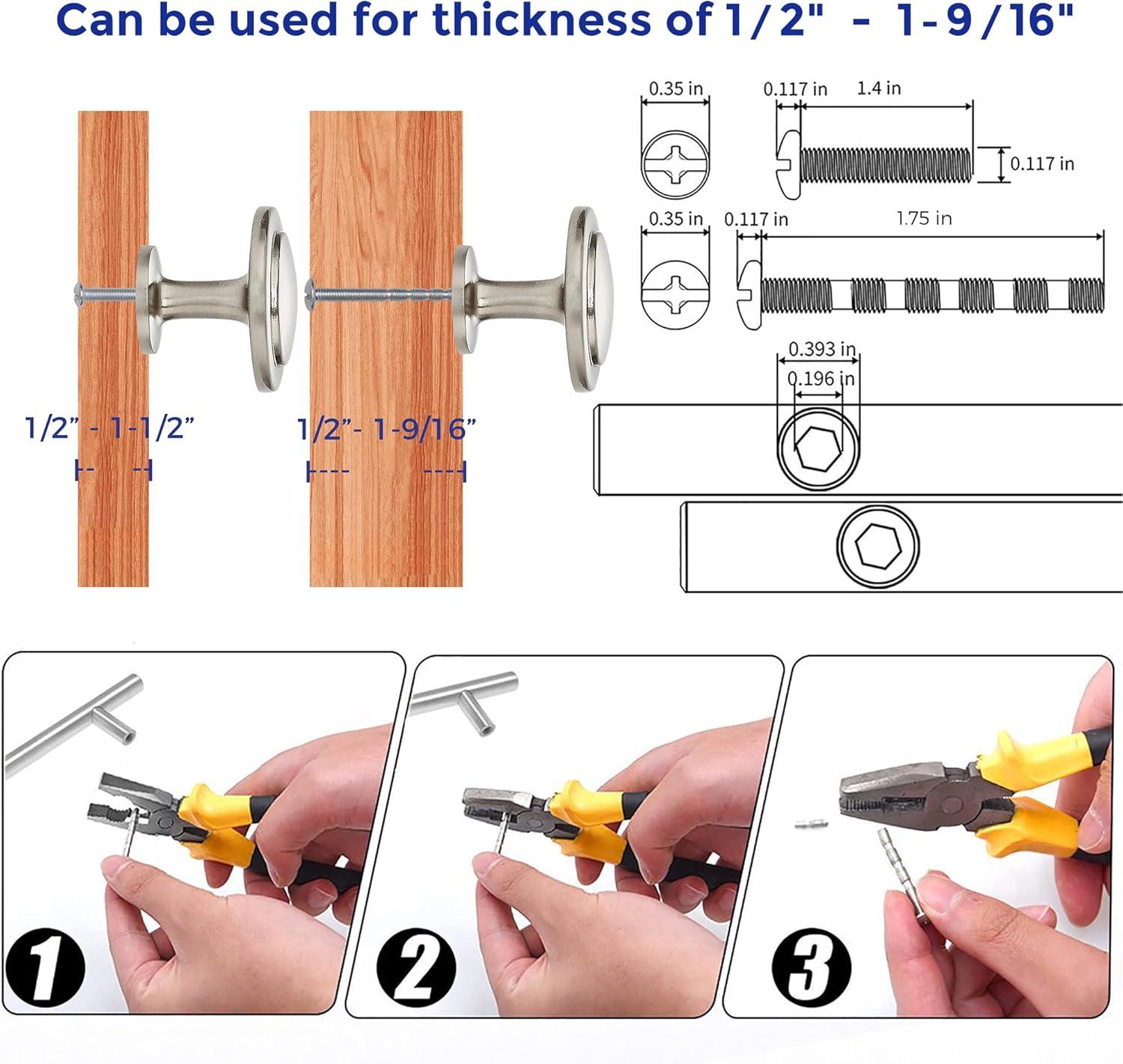 Can be used for thickness of 1/2" - 1-9/16"

1/2" - 1-1/2"

1/2"- 1-9/16"

0.35 in

0.117 in

1.4 in

0.117 in

0.35 in

0.117 in

1.75 in

0.393 in

0.196 in

1

2

3