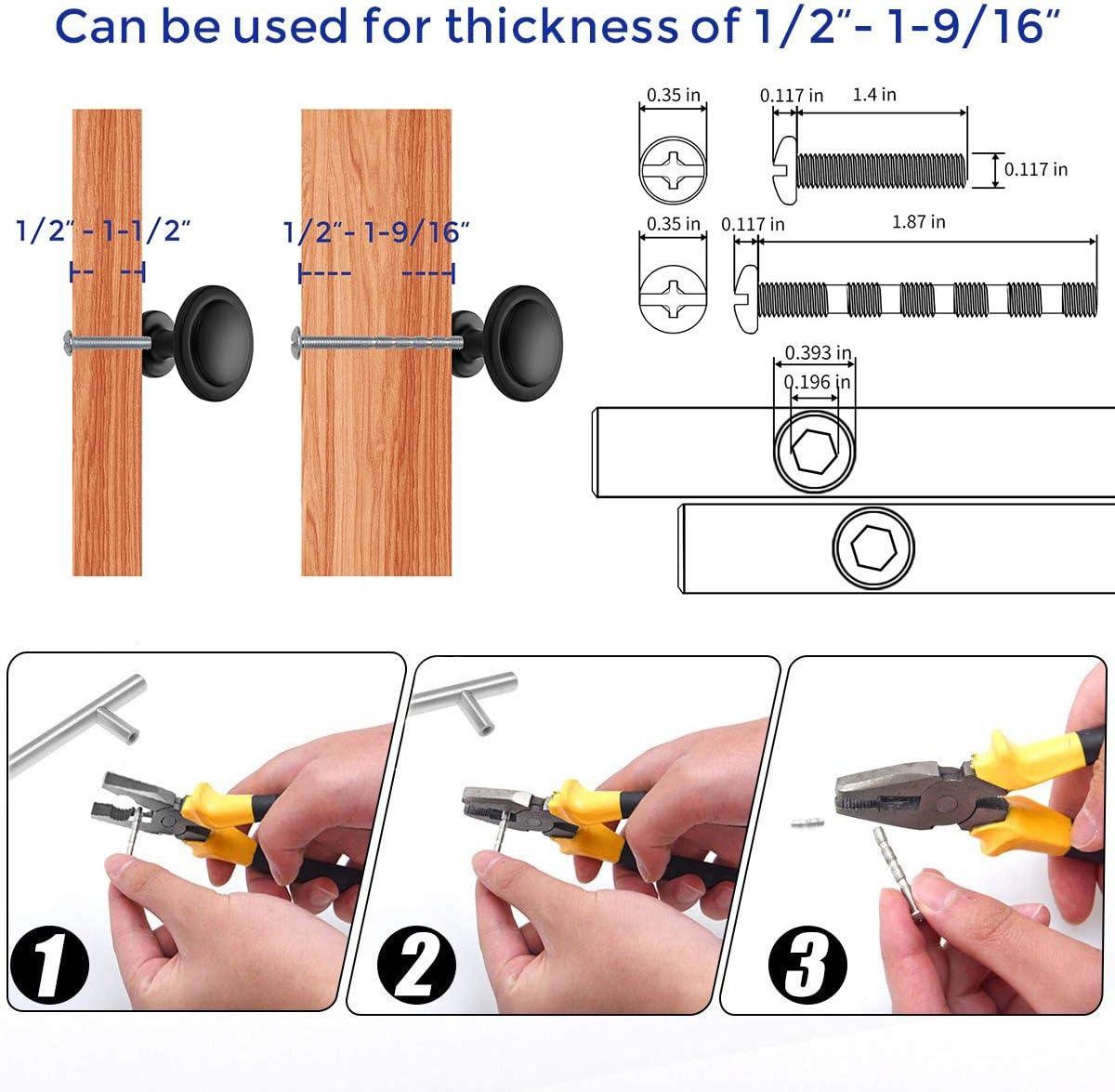 Can be used for thickness of 1/2"- 1-9/16"

1/2" - 1-1/2"

1/2"- 1-9/16"

0.35 in
0.117 in
1.4 in
0.117 in

0.35 in
0.117 in
1.87 in

0.393 in
0.196 in

1

2

3