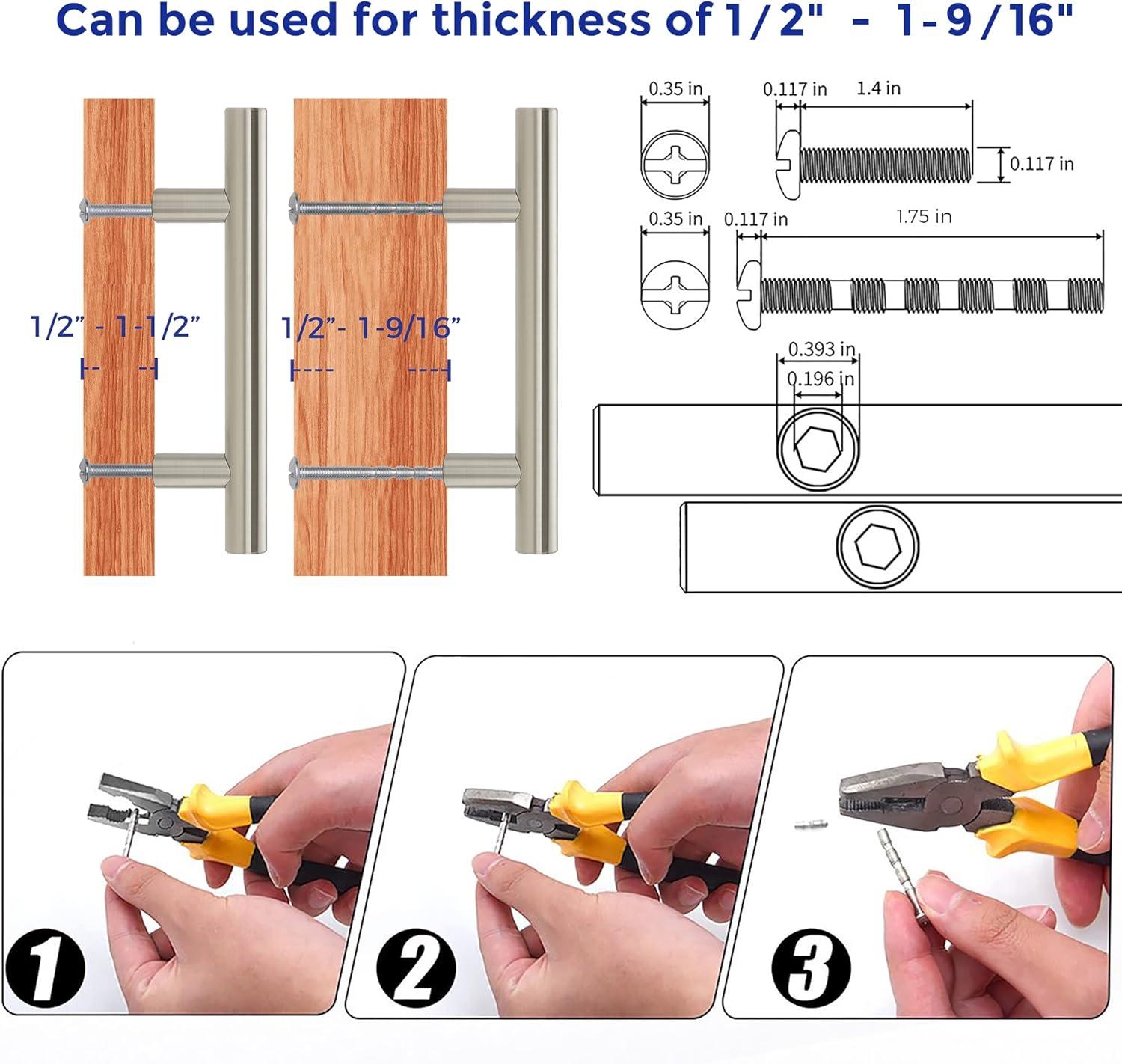 Can be used for thickness of 1/2"  -  1-9/16"

1/2" - 1-1/2"

1/2"- 1-9/16"

0.35 in

0.117 in

1.4 in

0.117 in

0.35 in

0.117 in

1.75 in

0.393 in

0.196 in

1

2

3