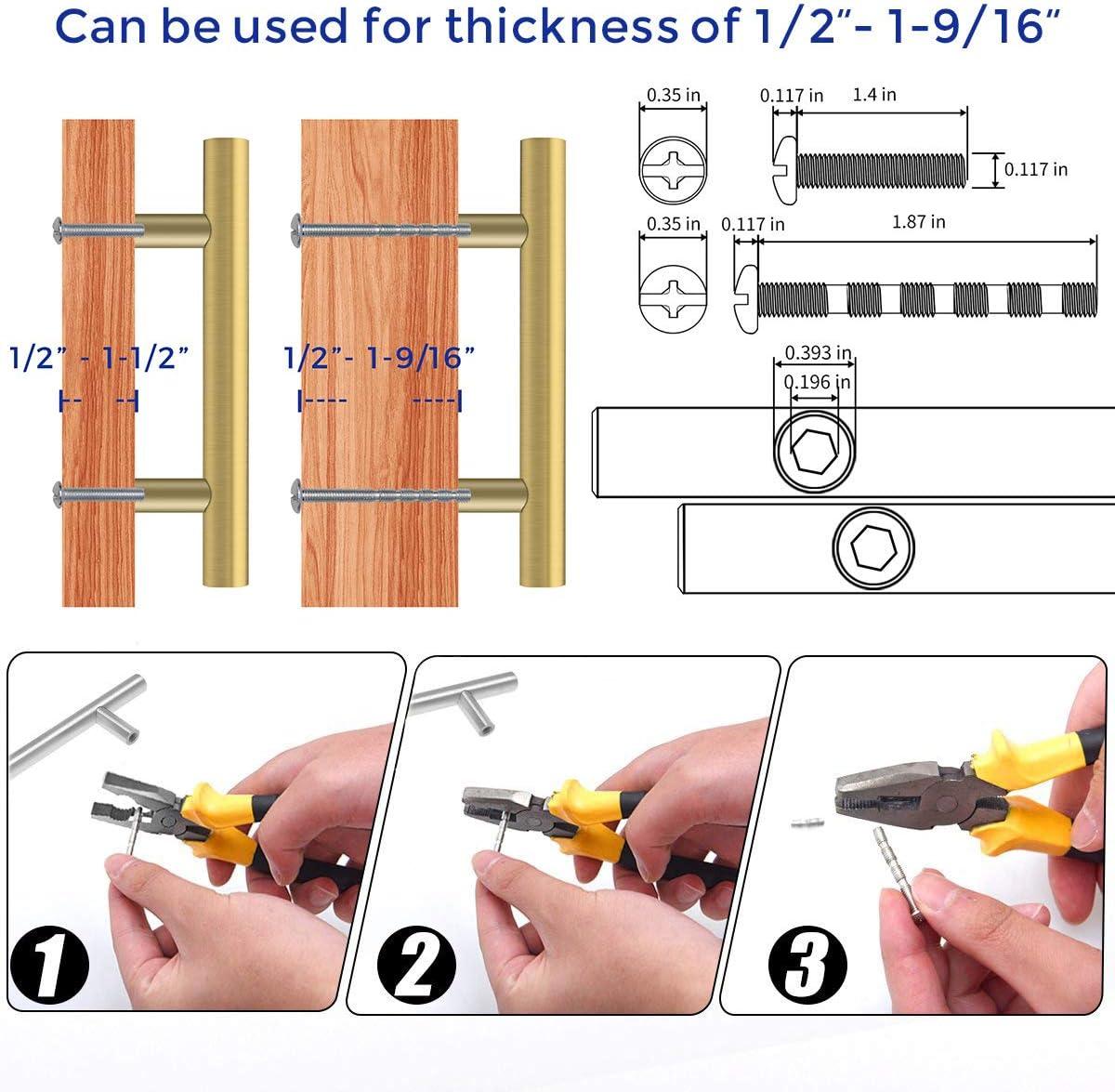 Can be used for thickness of 1/2"- 1-9/16"

1/2" - 1-1/2"

1/2"- 1-9/16"

0.35 in

0.117 in

1.4 in

0.117 in

0.35 in

0.117 in

1.87 in

0.393 in

0.196 in

1

2

3