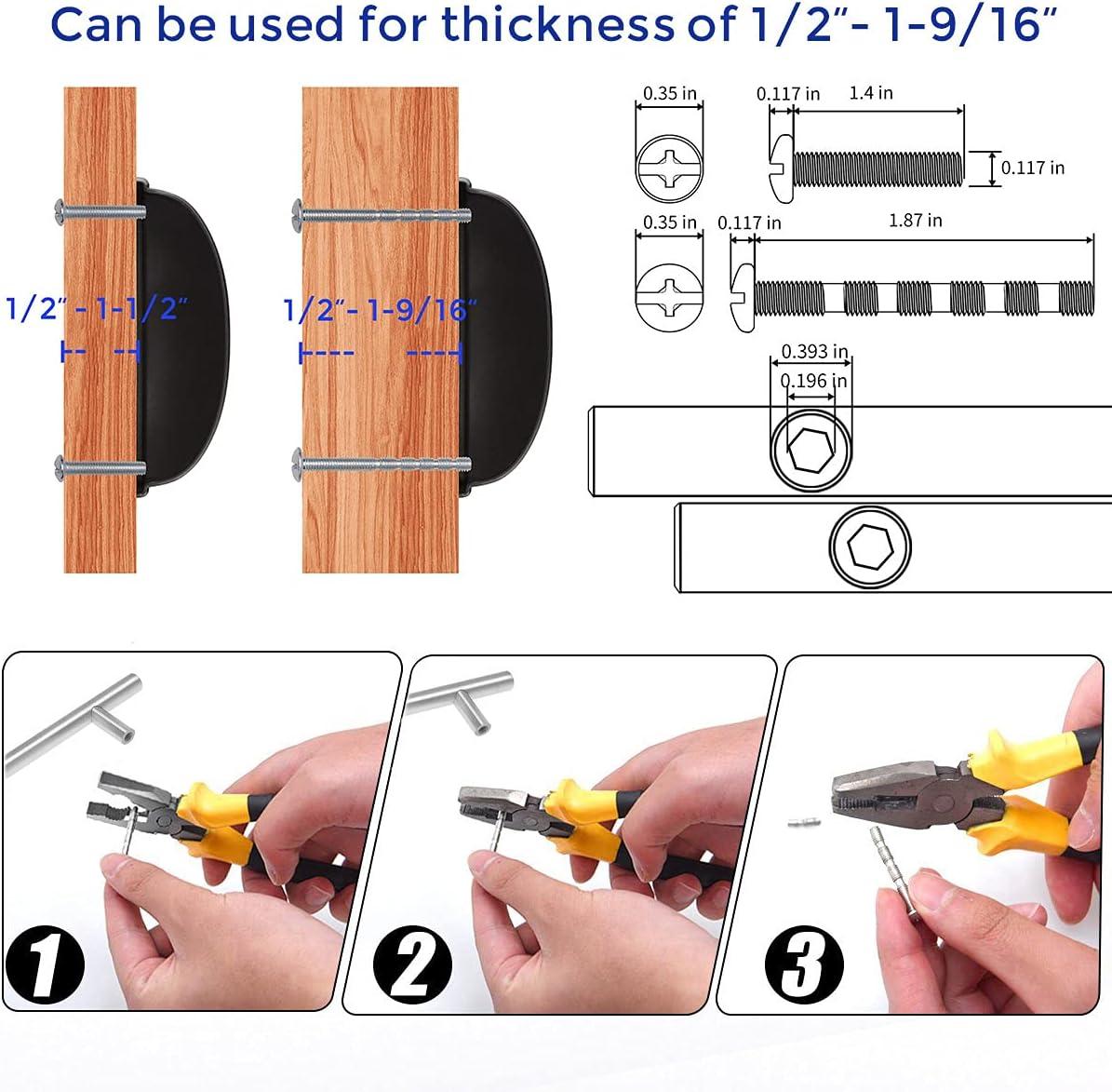 Can be used for thickness of 1/2"- 1-9/16"

1/2" - 1-1/2"

1/2"- 1-9/16"

0.35 in

0.117 in

1.4 in

0.117 in

0.35 in

0.117 in

1.87 in

0.393 in

0.196 in

1

2

3