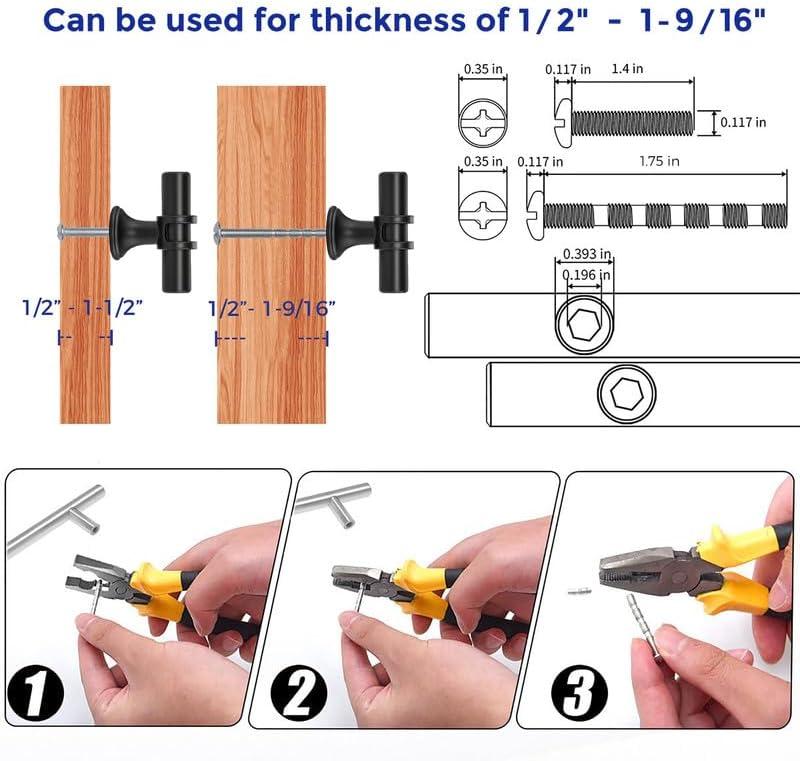 Can be used for thickness of 1/2" - 1-9/16"

1/2" - 1-1/2"

1/2"- 1-9/16"

0.35 in

0.117 in

1.4 in

0.117 in

0.35 in

0.117 in

1.75 in

0.393 in

0.196 in

1

2

3