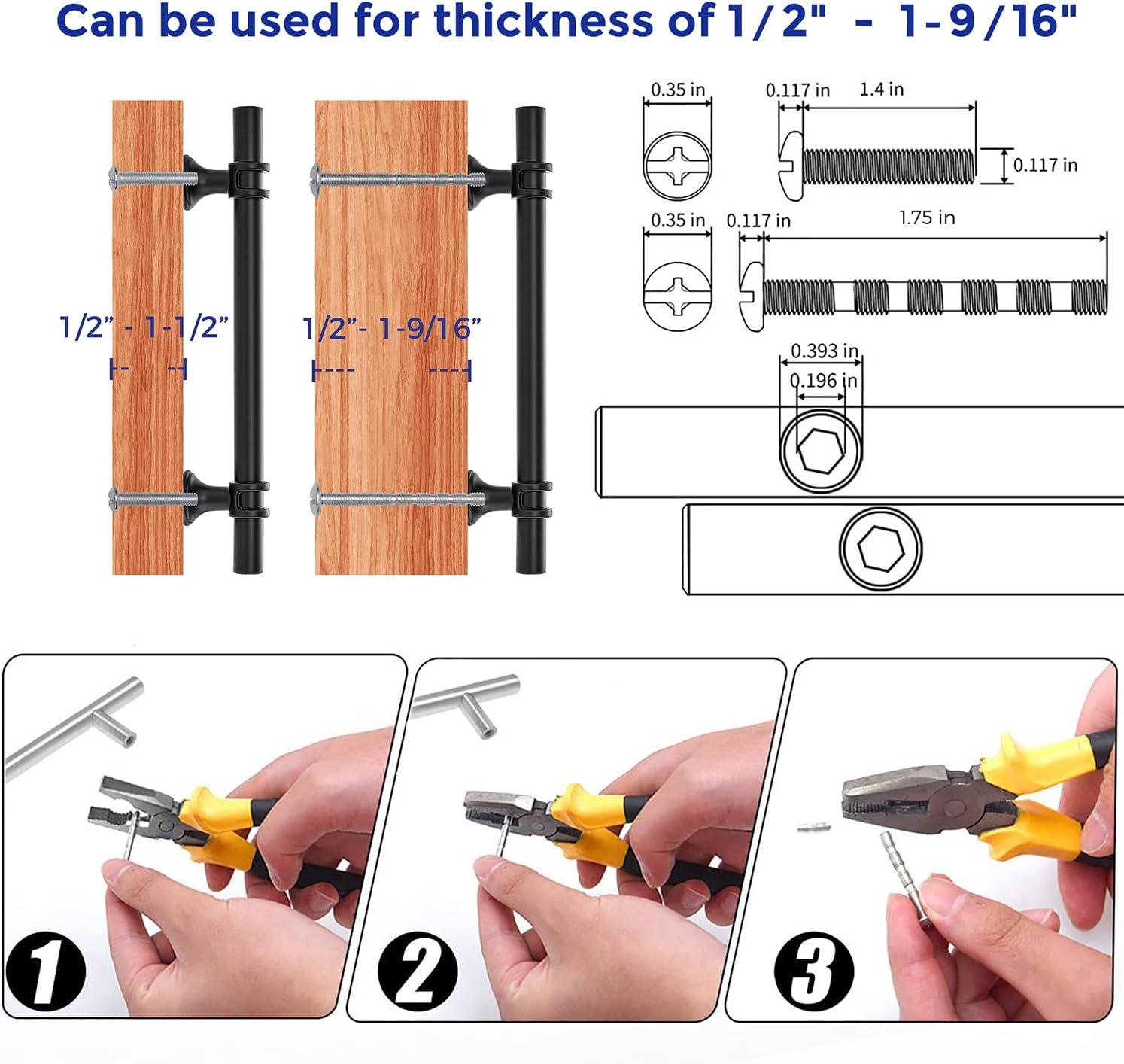 Can be used for thickness of 1/2" - 1-9/16"

1/2" - 1-1/2"

1/2"- 1-9/16"

0.35 in

0.117 in

1.4 in

0.117 in

0.35 in

0.117 in

1.75 in

0.393 in

0.196 in

1

2

3