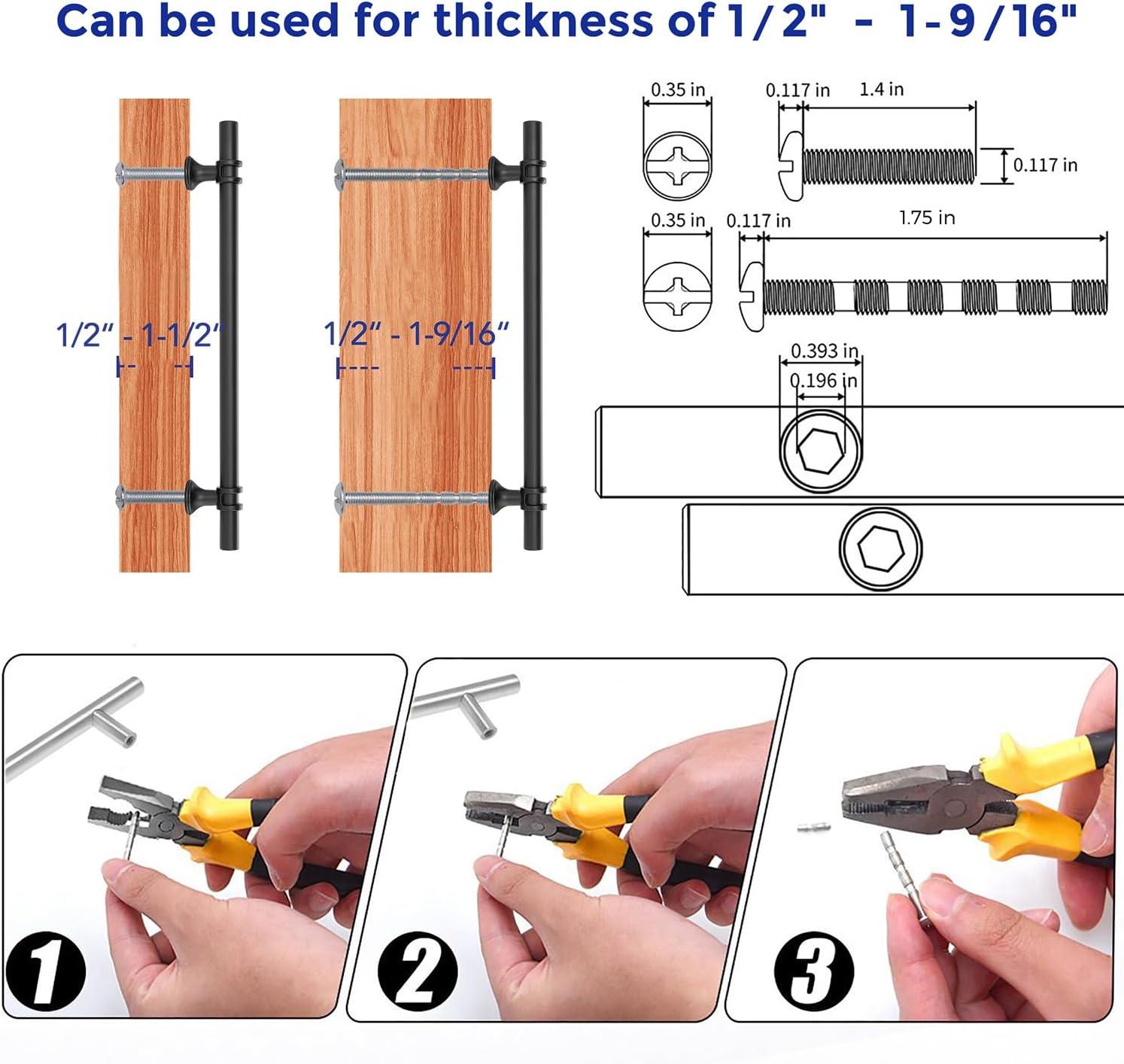 Can be used for thickness of 1/2" - 1-9/16"

1/2" - 1-1/2"

1/2" - 1-9/16"

0.35 in

0.117 in

1.4 in

0.117 in

0.35 in

0.117 in

1.75 in

0.393 in

0.196 in

1

2

3