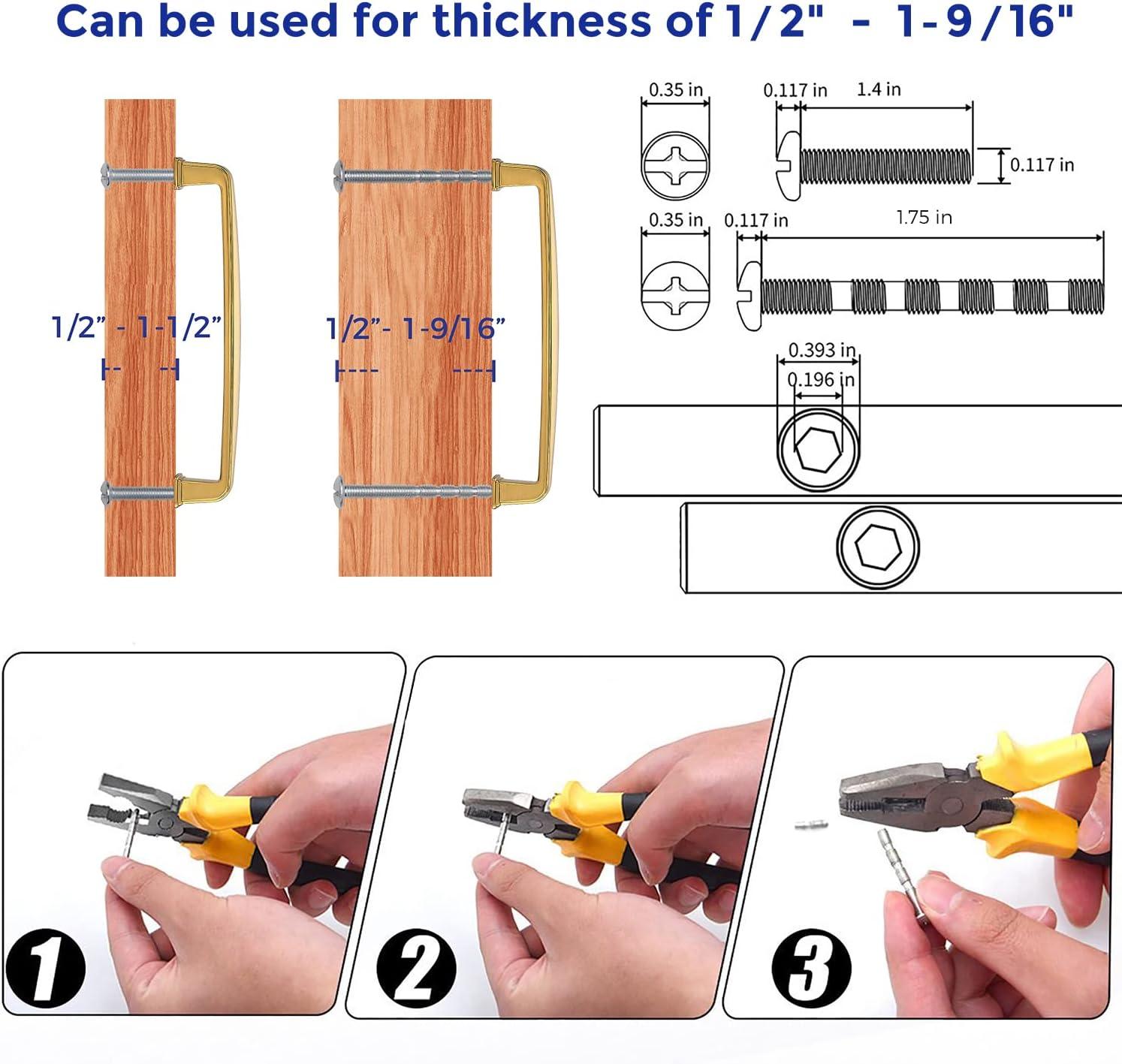 Can be used for thickness of 1/2" - 1-9/16"

1/2" - 1-1/2"

1/2"- 1-9/16"

0.35 in

0.117 in

1.4 in

0.117 in

0.35 in

0.117 in

1.75 in

0.393 in

0.196 in

1

2

3