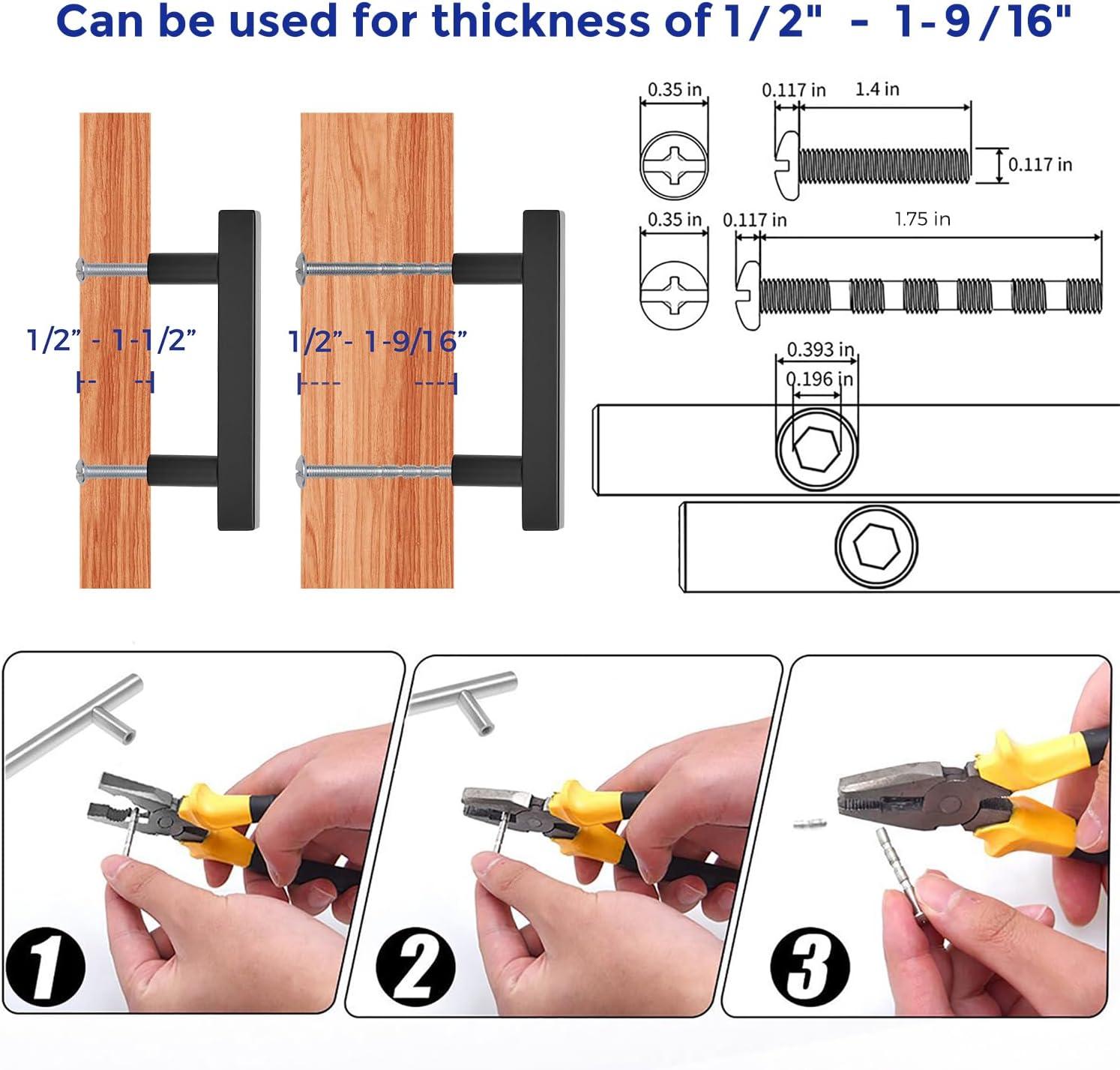 Can be used for thickness of 1/2" - 1-9/16"

1/2" - 1-1/2"

1/2"- 1-9/16"

0.35 in

0.117 in

1.4 in

0.117 in

0.35 in

0.117 in

1.75 in

0.393 in

0.196 in

1

2

3