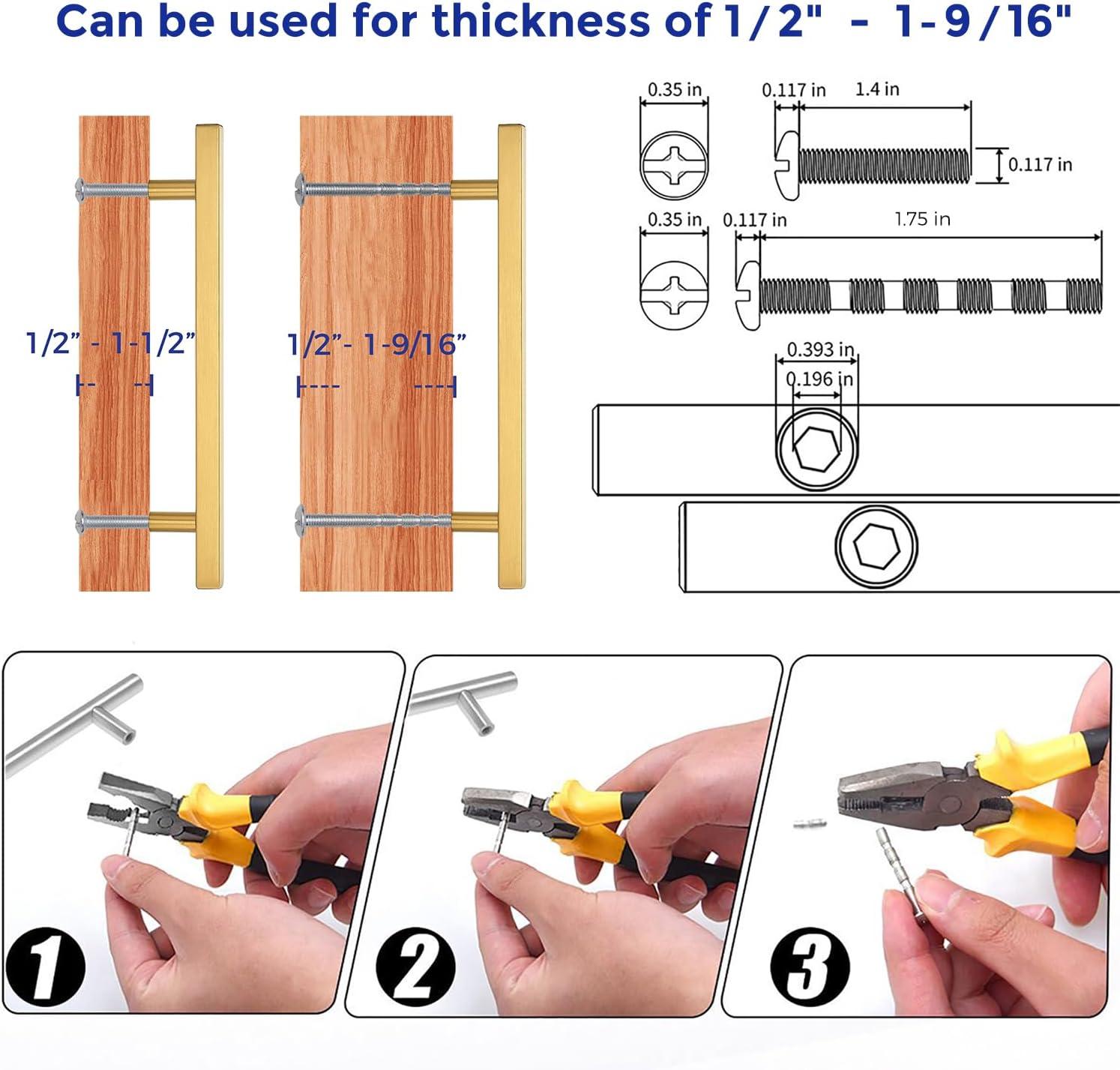 Can be used for thickness of 1/2" - 1-9/16"

1/2" - 1-1/2"

1/2"- 1-9/16"

0.35 in

0.117 in

1.4 in

0.117 in

0.35 in

0.117 in

1.75 in

0.393 in

0.196 in

1

2

3