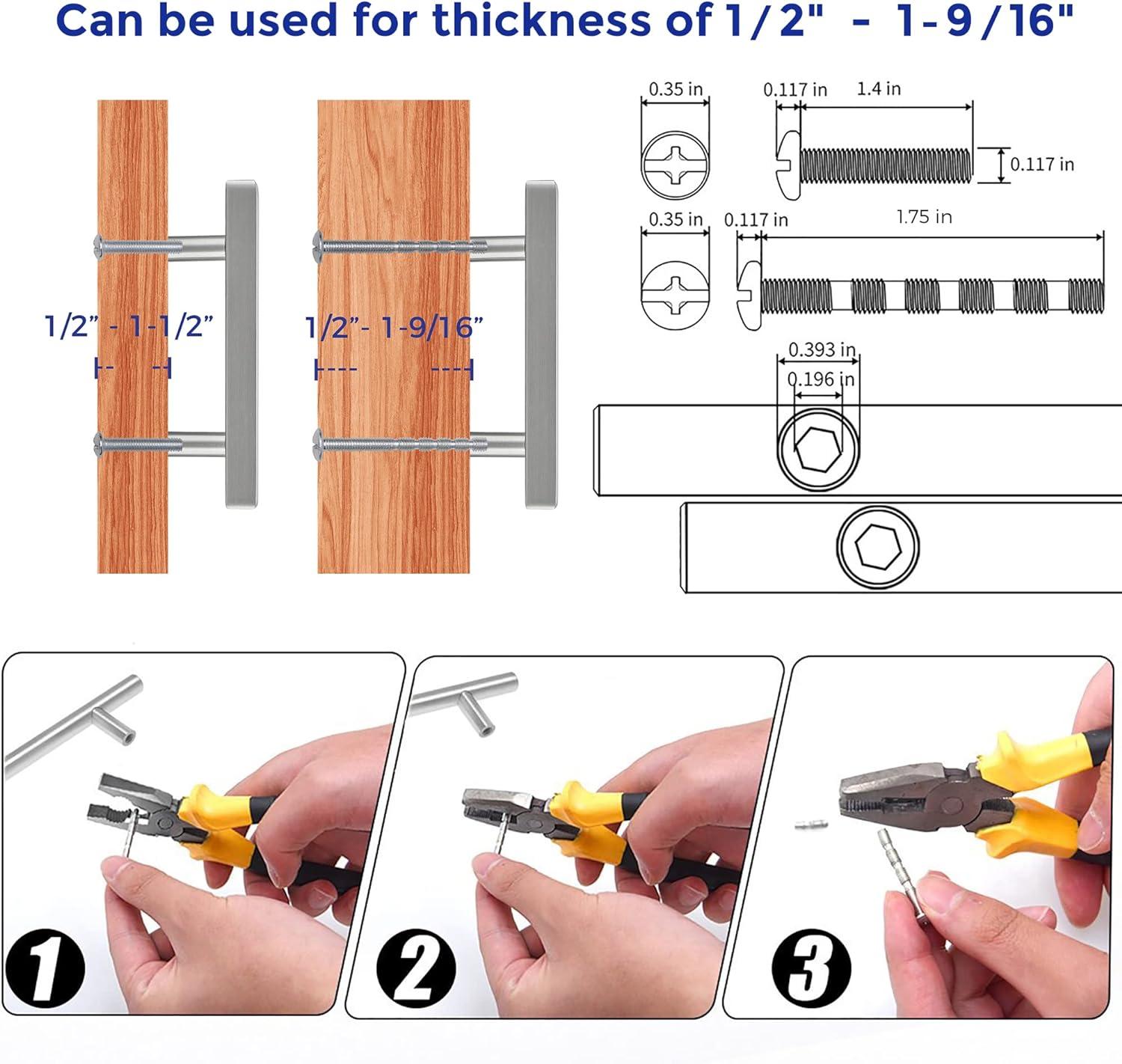 Can be used for thickness of 1/2" - 1-9/16"

1/2" - 1-1/2"

1/2"- 1-9/16"

0.35 in

0.117 in

1.4 in

0.117 in

0.35 in

0.117 in

1.75 in

0.393 in

0.196 in

1

2

3