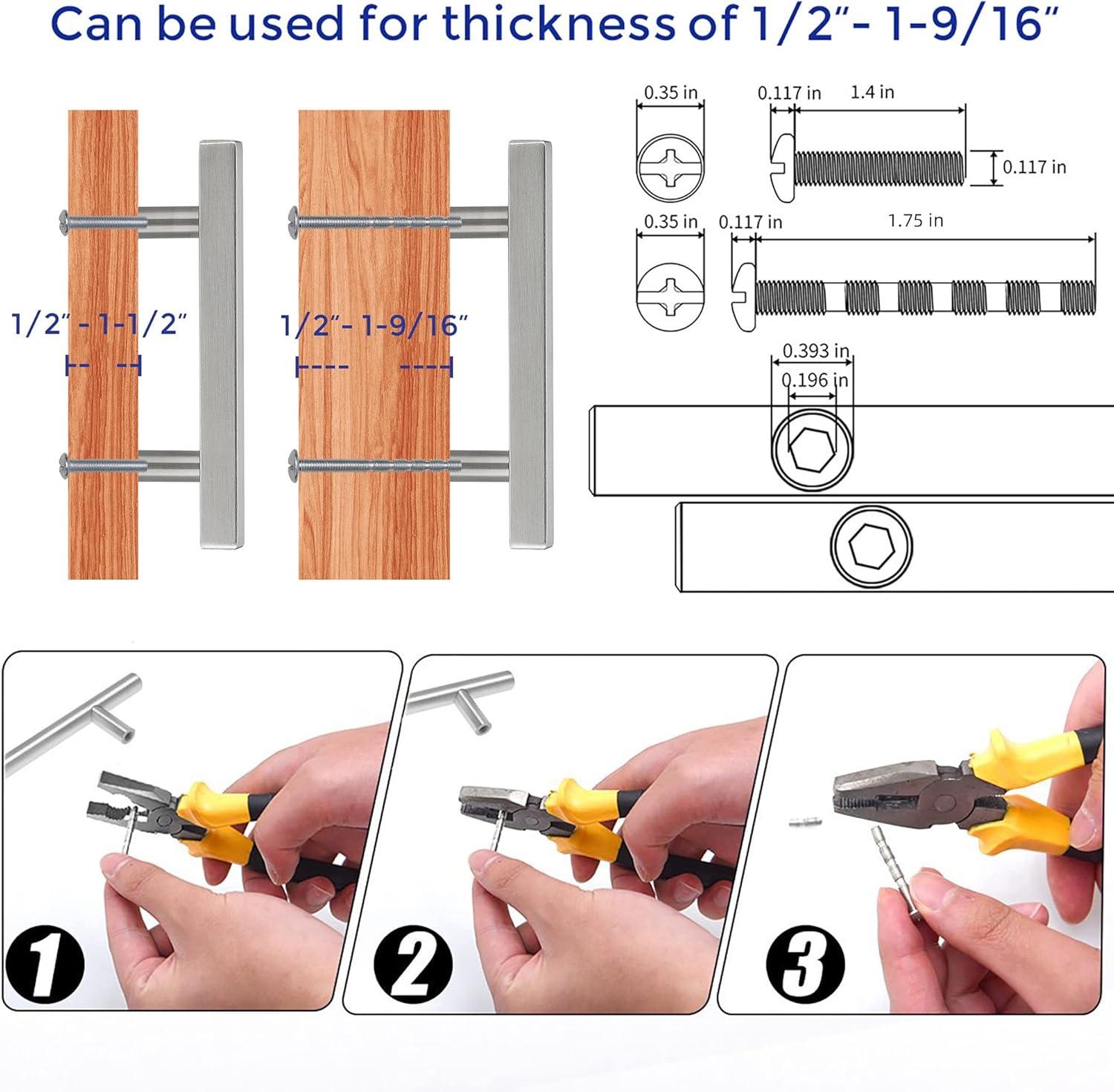 Can be used for thickness of 1/2"- 1-9/16"

1/2" - 1-1/2"

1/2"- 1-9/16"

0.35 in
0.117 in
1.4 in
0.117 in

0.35 in
0.117 in
1.75 in

0.393 in
0.196 in

1

2

3