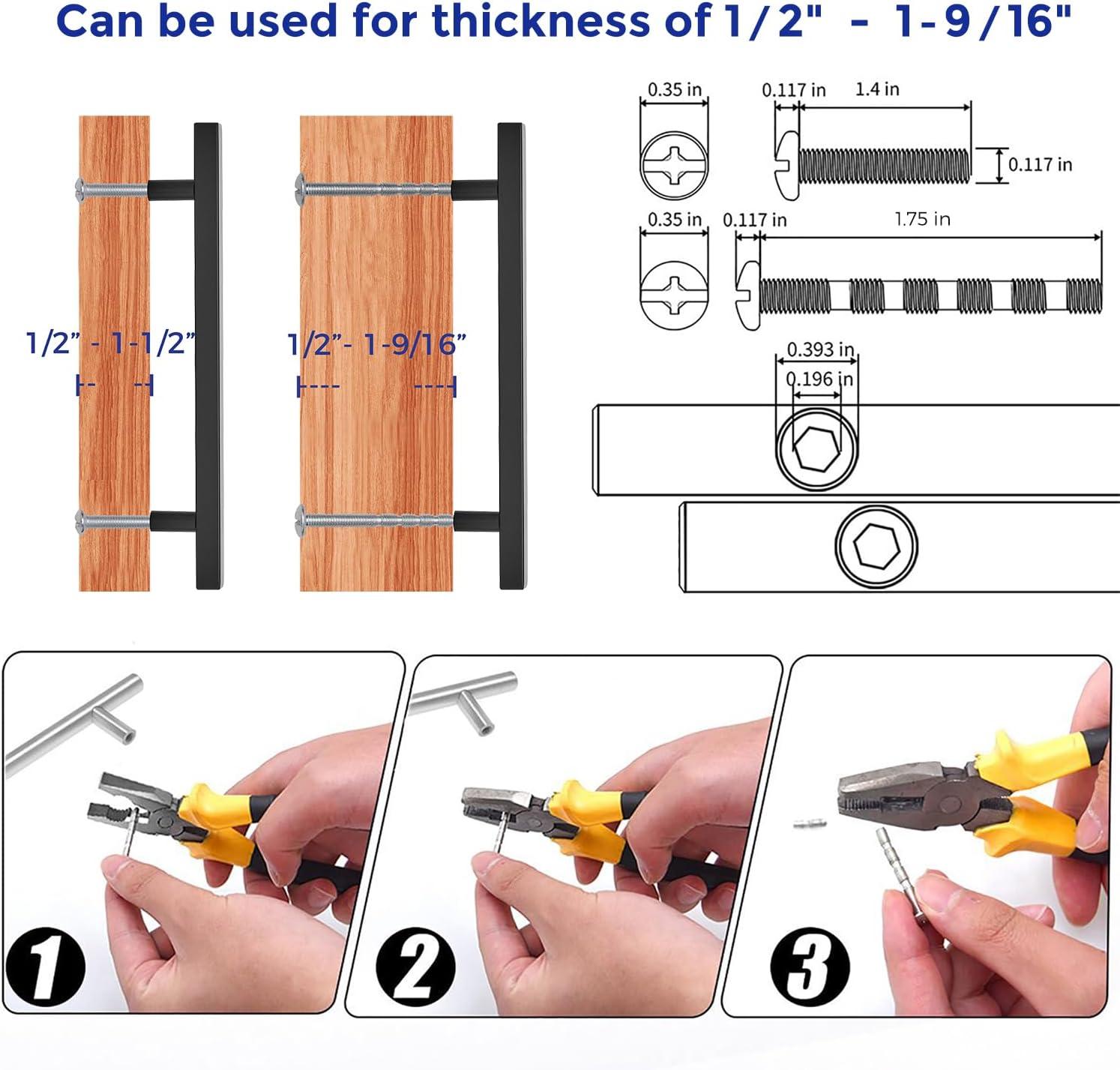 Can be used for thickness of 1/2" - 1-9/16"

1/2" - 1-1/2"

1/2"- 1-9/16"

0.35 in

0.117 in

1.4 in

0.117 in

0.35 in

0.117 in

1.75 in

0.393 in

0.196 in

1

2

3