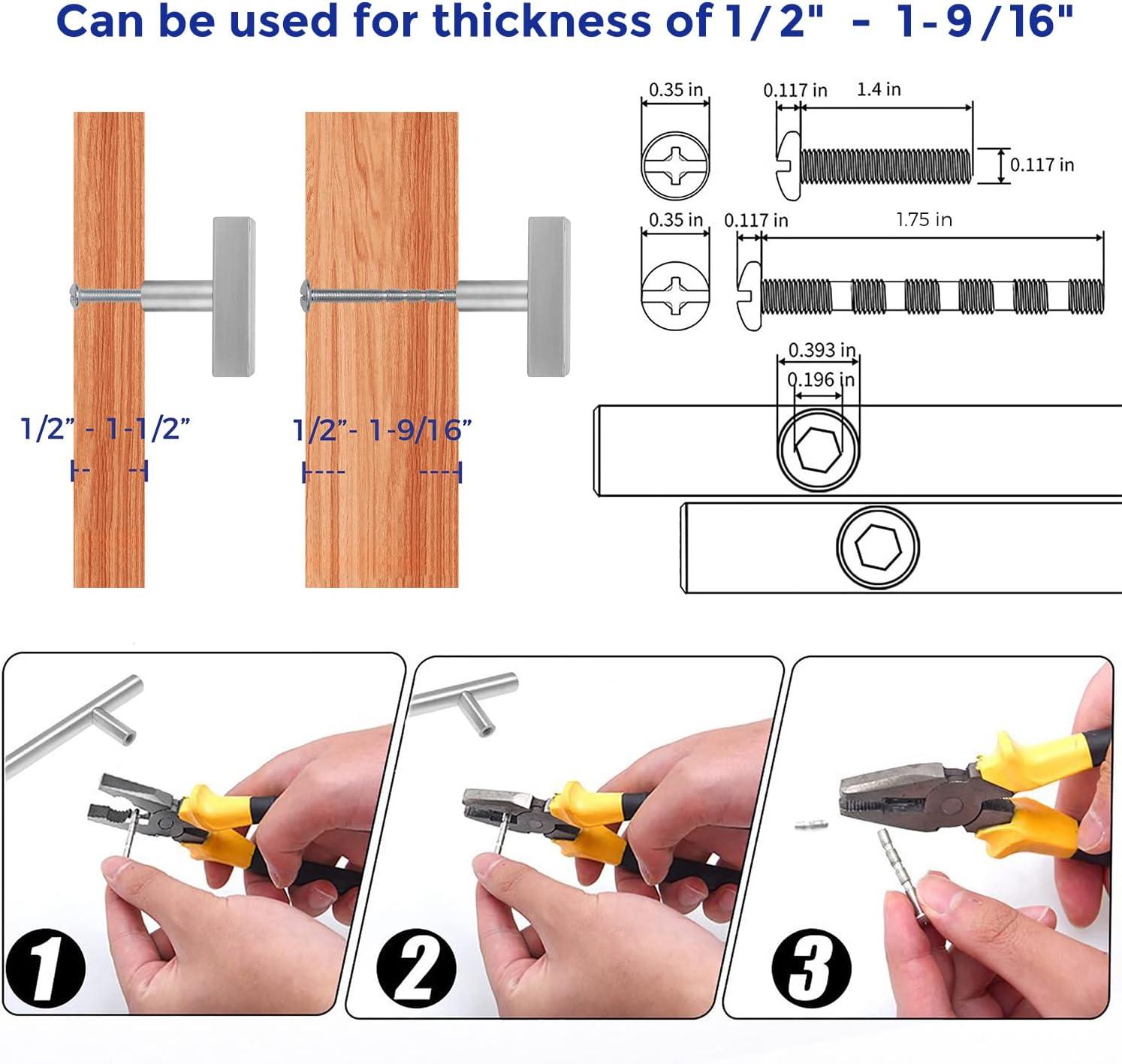 Can be used for thickness of 1/2" - 1-9/16"

1/2" - 1-1/2"

1/2"- 1-9/16"

0.35 in

0.117 in

1.4 in

0.117 in

0.35 in

0.117 in

1.75 in

0.393 in

0.196 in

1

2

3