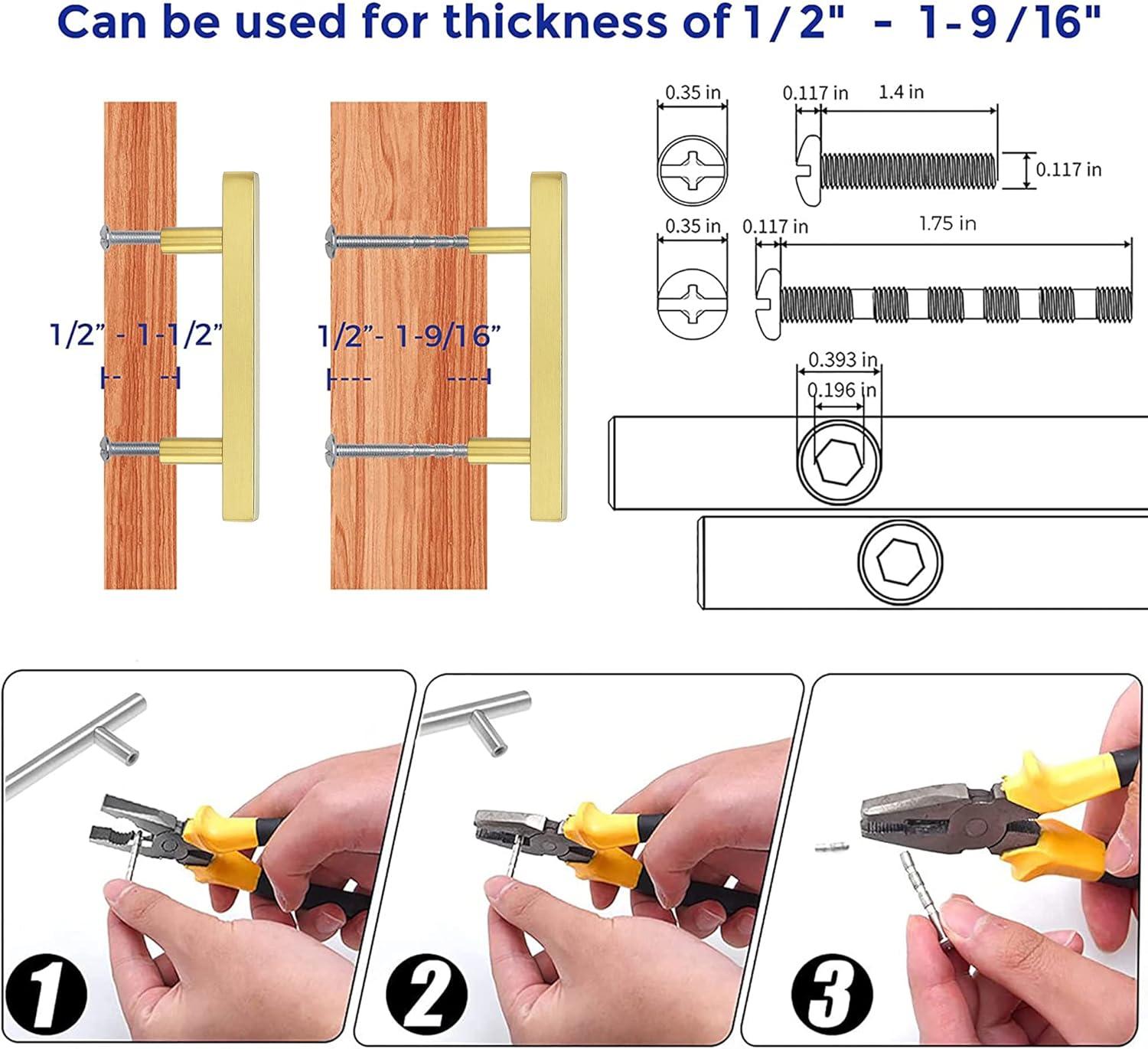 Can be used for thickness of 1/2" - 1-9/16"

1/2" - 1-1/2"

1/2"- 1-9/16"

0.35 in

0.117 in

1.4 in

0.117 in

0.35 in

0.117 in

1.75 in

0.393 in

0.196 in

1

2

3