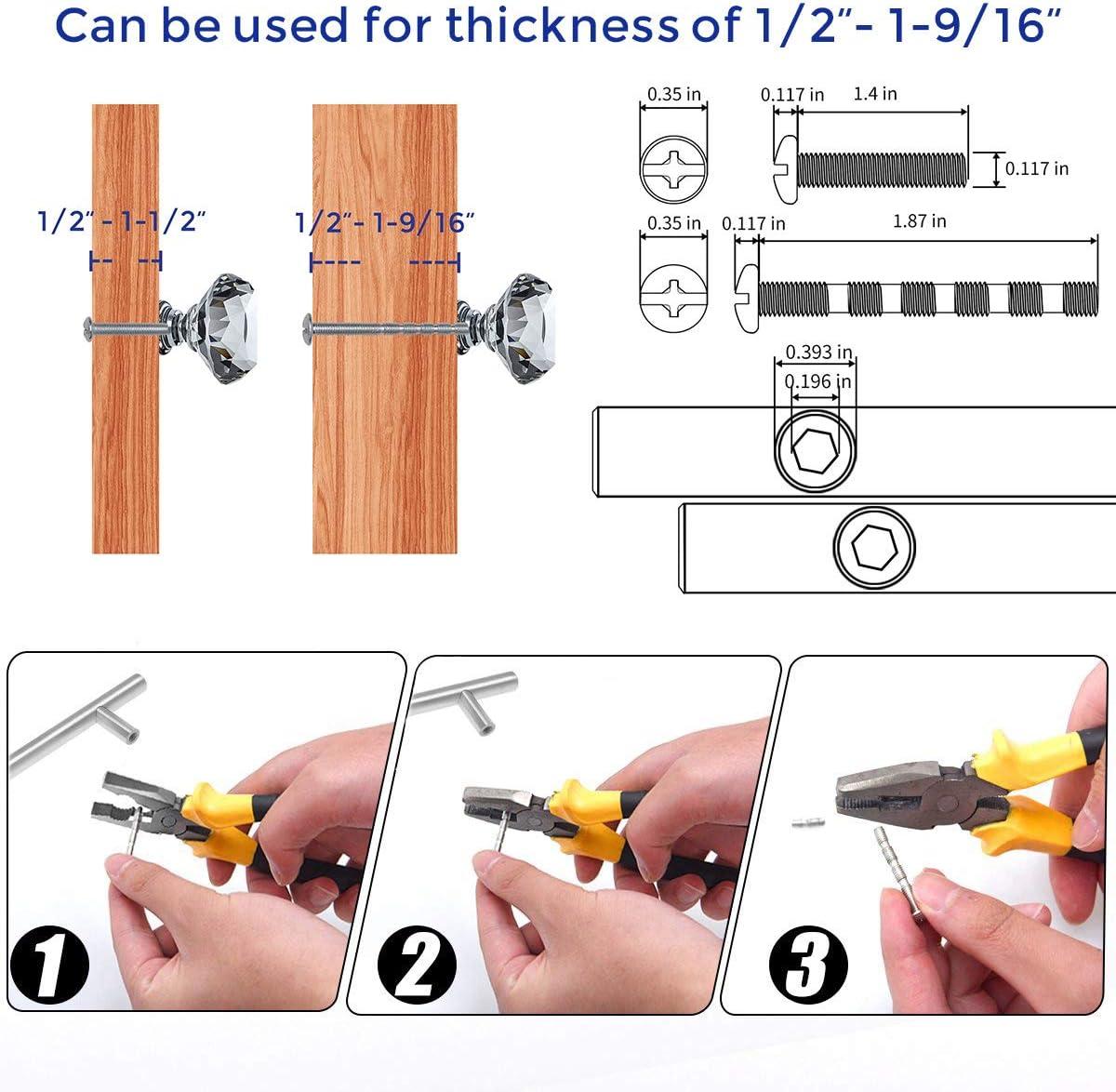 Can be used for thickness of 1/2"- 1-9/16"

1/2" - 1-1/2"

1/2"- 1-9/16"

0.35 in

0.117 in

1.4 in

0.117 in

0.35 in

0.117 in

1.87 in

0.393 in

0.196 in

1

2

3