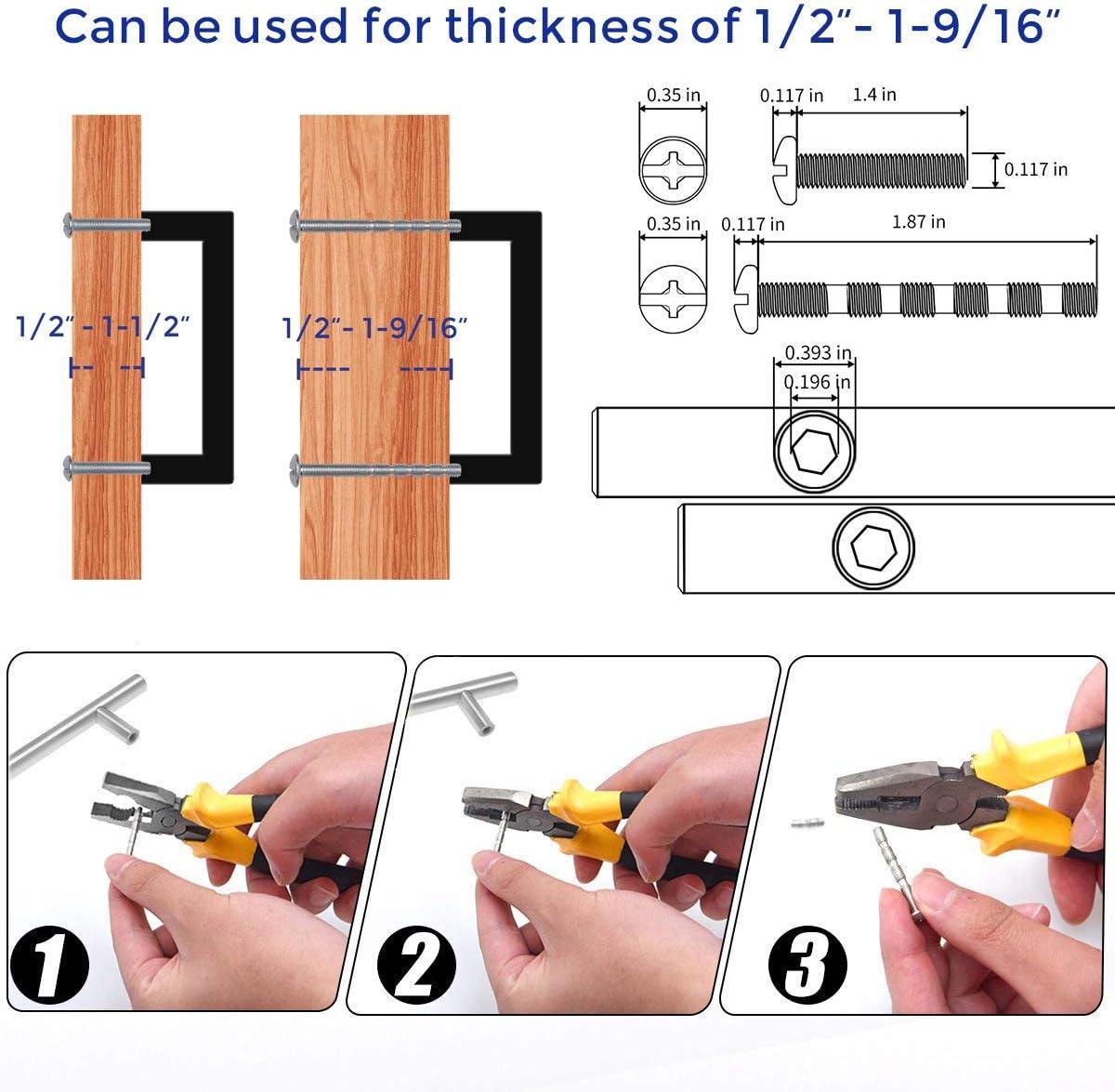 Can be used for thickness of 1/2"- 1-9/16"

1/2" - 1-1/2"

1/2"- 1-9/16"

0.35 in

0.117 in

1.4 in

0.117 in

0.35 in

0.117 in

1.87 in

0.393 in

0.196 in

1

2

3